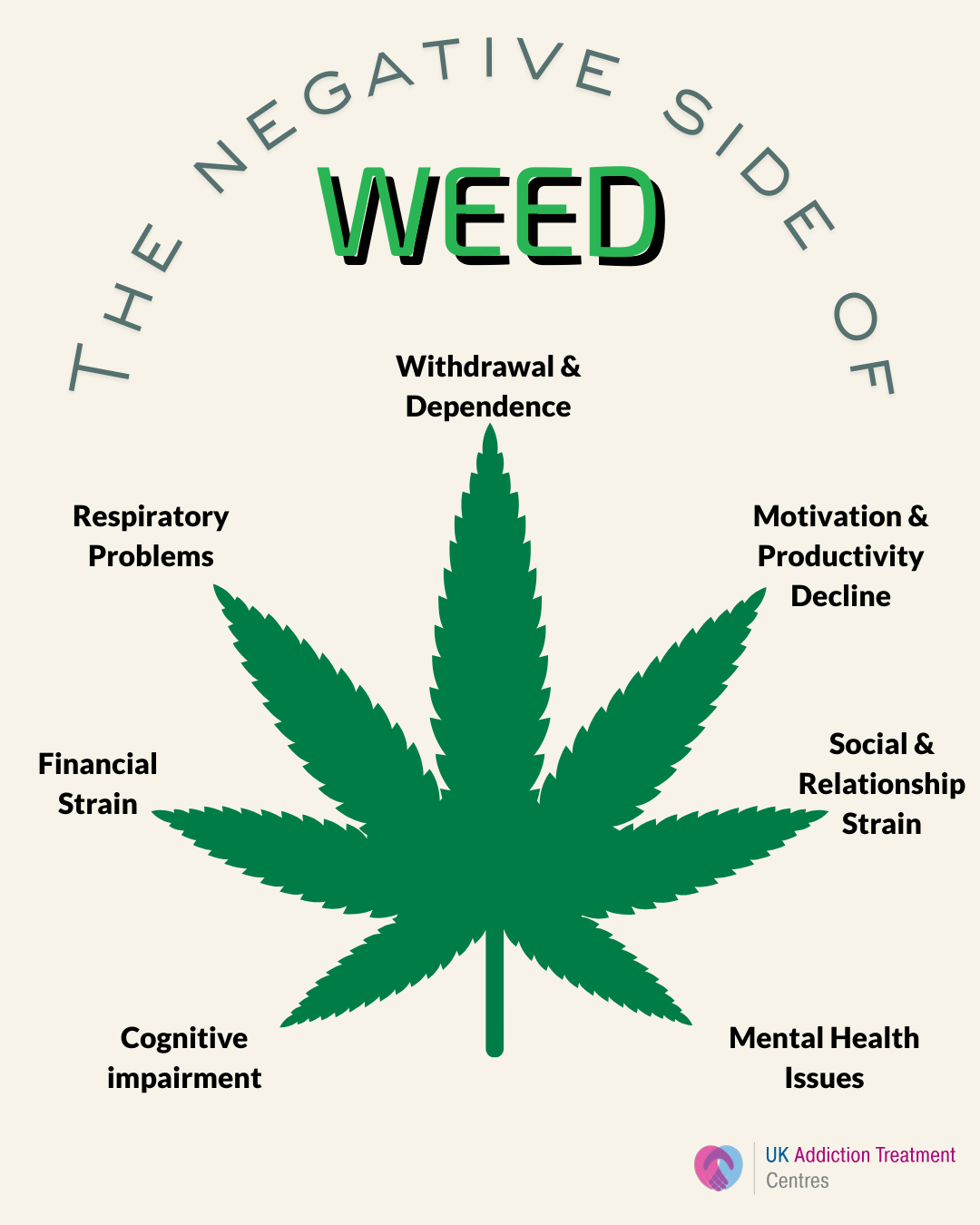 THE NEGATIVE SIDE OF

WEED

Withdrawal & Dependence

Respiratory Problems

Motivation & Productivity Decline

Financial Strain

Social & Relationship Strain

Cognitive impairment

Mental Health Issues

UK Addiction Treatment Centres