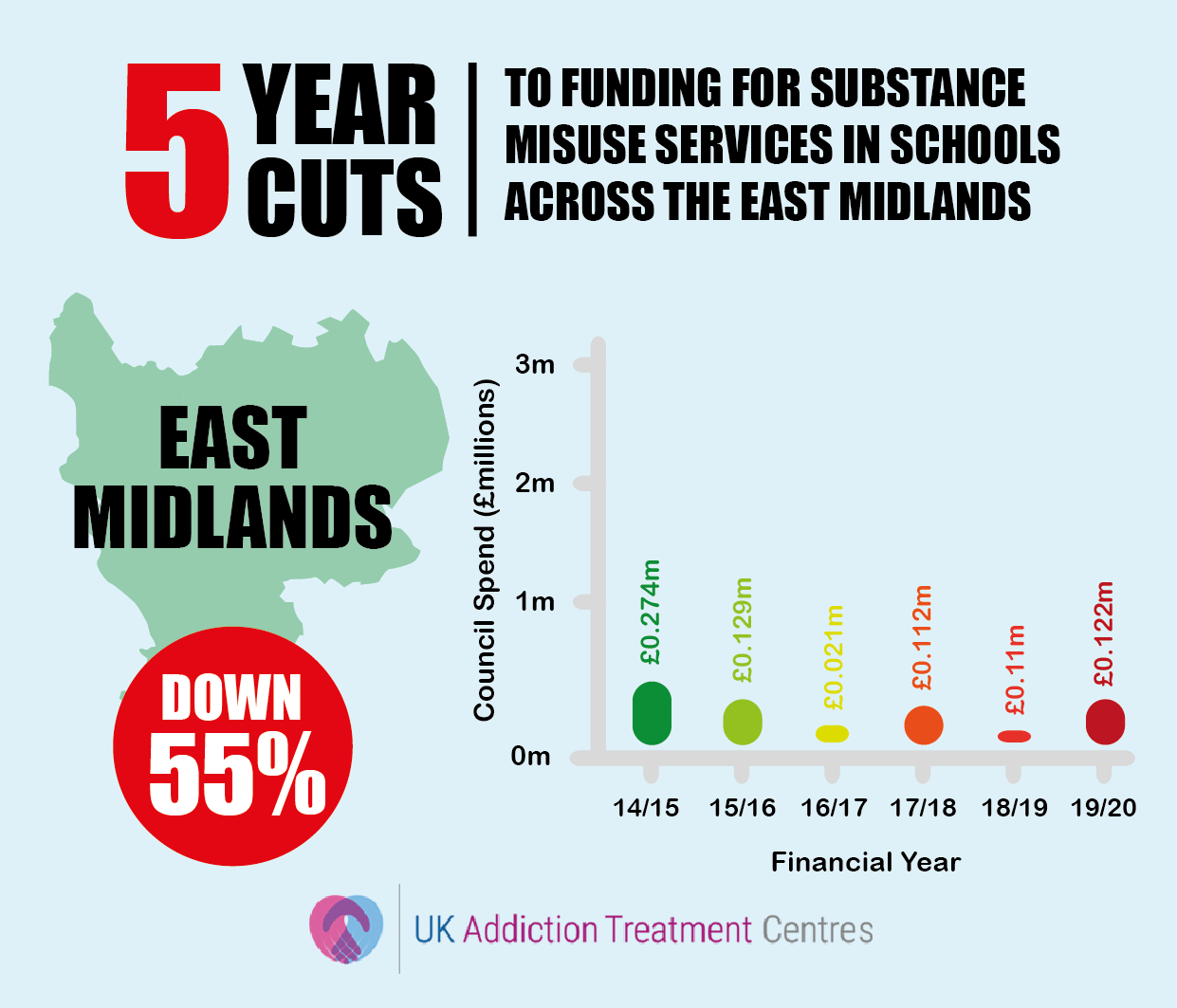 5 YEAR CUTS

TO FUNDING FOR SUBSTANCE MISUSE SERVICES IN SCHOOLS ACROSS THE EAST MIDLANDS

EAST MIDLANDS

DOWN 55%

Council Spend (£millions)

3m
2m
1m
0m

£0.274m
£0.129m
£0.021m
£0.112m
£0.11m
£0.122m

14/15
15/16
16/17
17/18
18/19
19/20

Financial Year

UK Addiction Treatment Centres